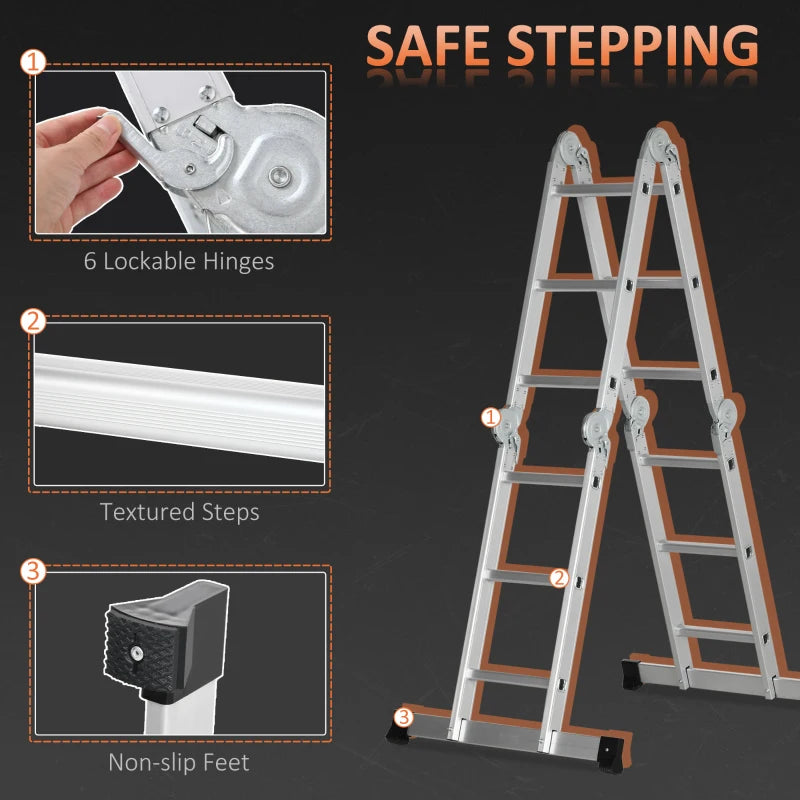 SAFE STEPPING

1

6 Lockable Hinges

2

Textured Steps

3

Non-slip Feet

1

2

3