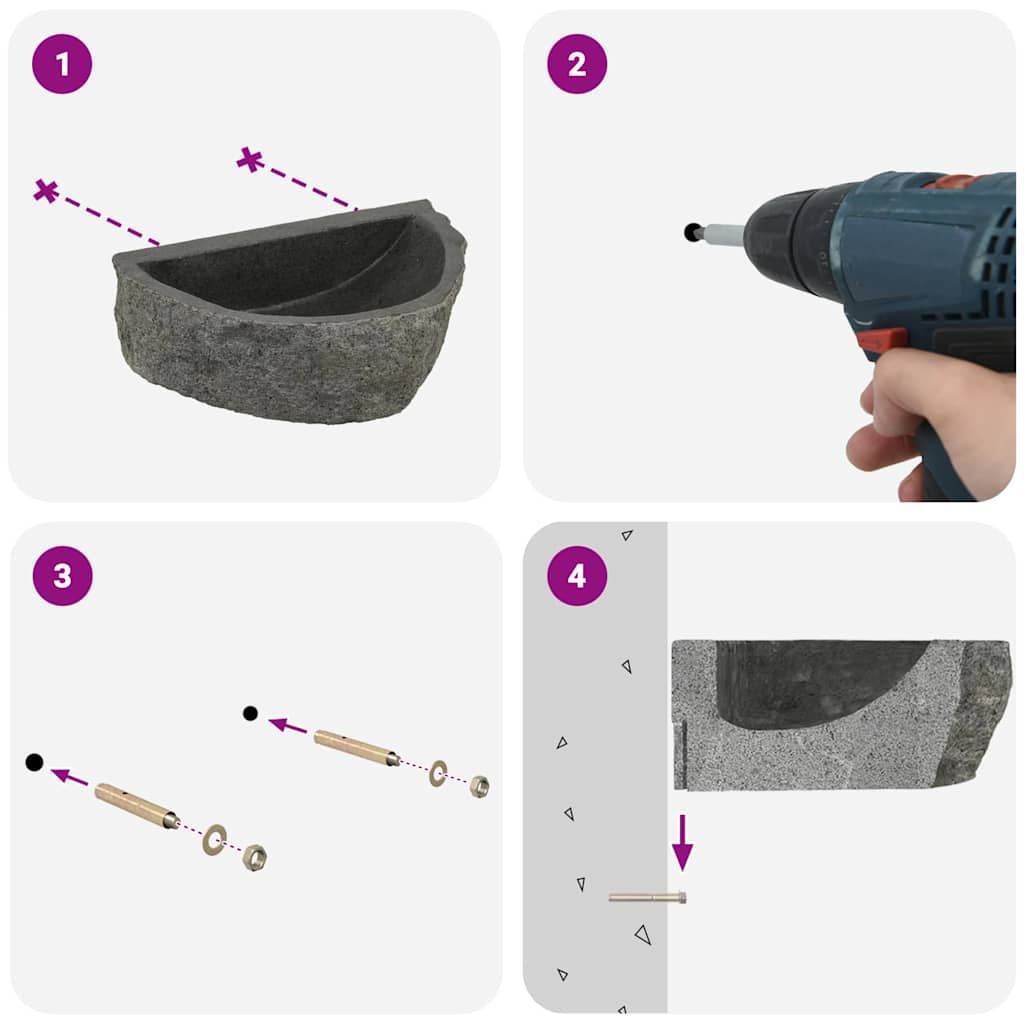 1

2

3

4